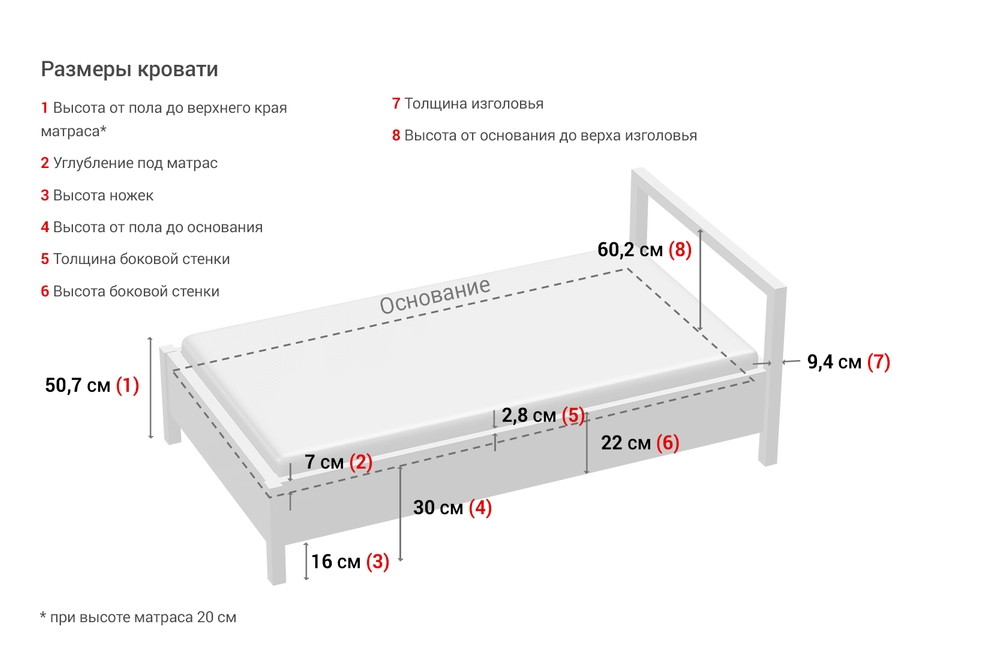 Размеры кровати

1 Высота от пола до верхнего края матраса*

2 Углубление под матрас

3 Высота ножек

4 Высота от пола до основания

5 Толщина боковой стенки

6 Высота боковой стенки

7 Толщина изголовья

8 Высота от основания до верха изголовья

60,2 см (8)

Основание

9,4 см (7)

50,7 см (1)

2,8 см (5)

22 см (6)

7 см (2)

30 см (4)

16 см (3)

* при высоте матраса 20 см